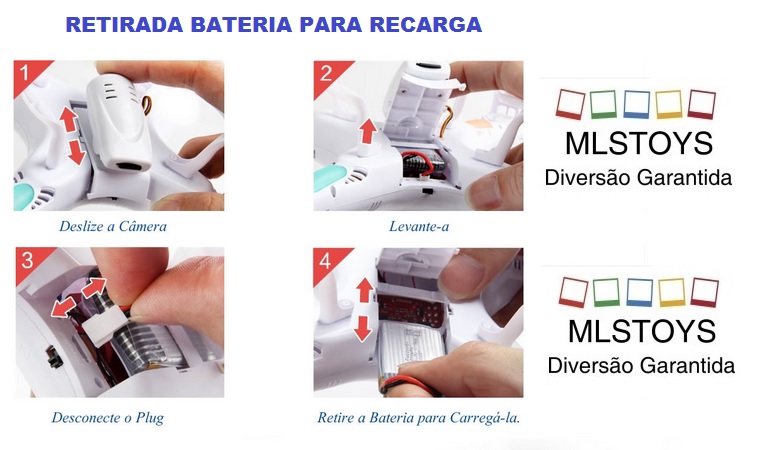 RETIRADA BATERIA PARA RECARGA

1

Deslize a Câmera

2

Levante-a

MLSTOYS
Diversão Garantida

3

Desconecte o Plug

4

Retire a Bateria para Carregá-la.

MLSTOYS
Diversão Garantida